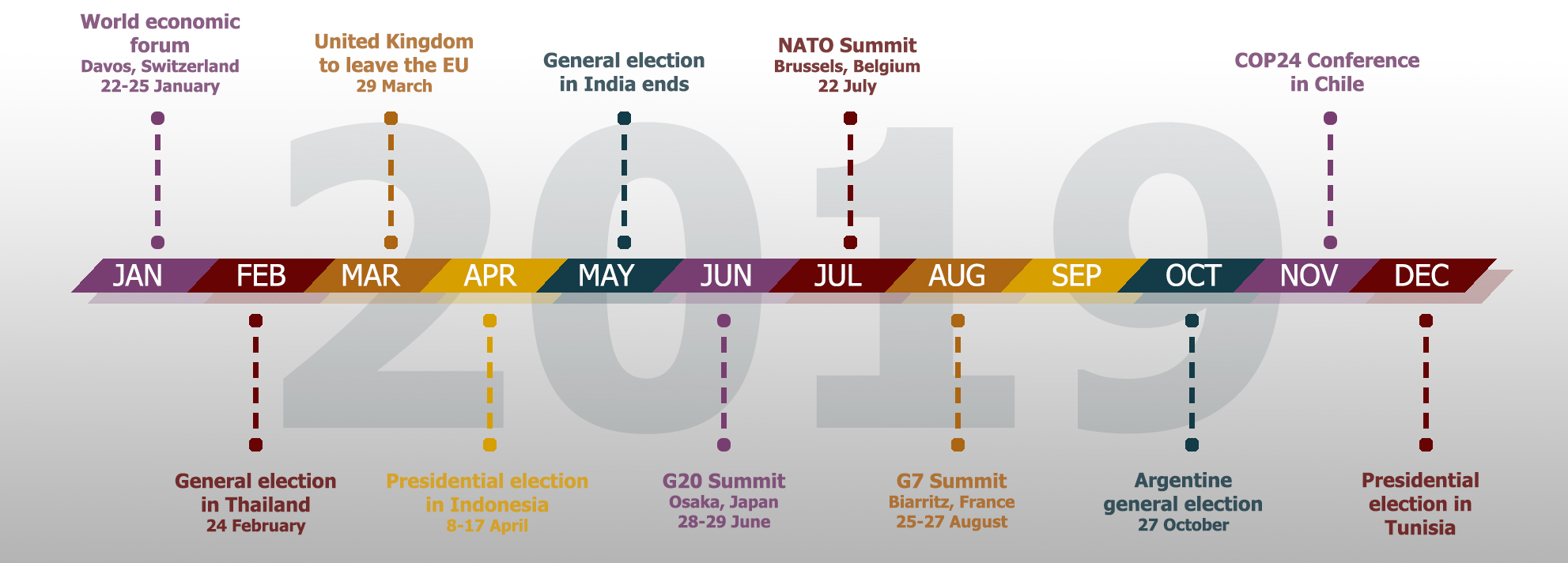 World economic forum
Davos, Switzerland
22-25 January

United Kingdom to leave the EU
29 March

General election in India ends

NATO Summit
Brussels, Belgium
22 July

COP24 Conference in Chile

2019

JAN FEB MAR APR MAY JUN JUL AUG SEP OCT NOV DEC

General election in Thailand
24 February

Presidential election in Indonesia
8-17 April

G20 Summit
Osaka, Japan
28-29 June

G7 Summit
Biarritz, France
25-27 August

Argentine general election
27 October

Presidential election in Tunisia